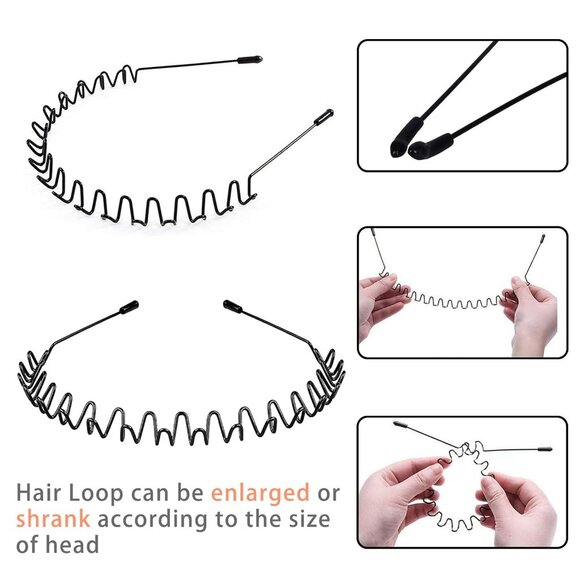 Hair Loop can be enlarged or shrank according to the size of head